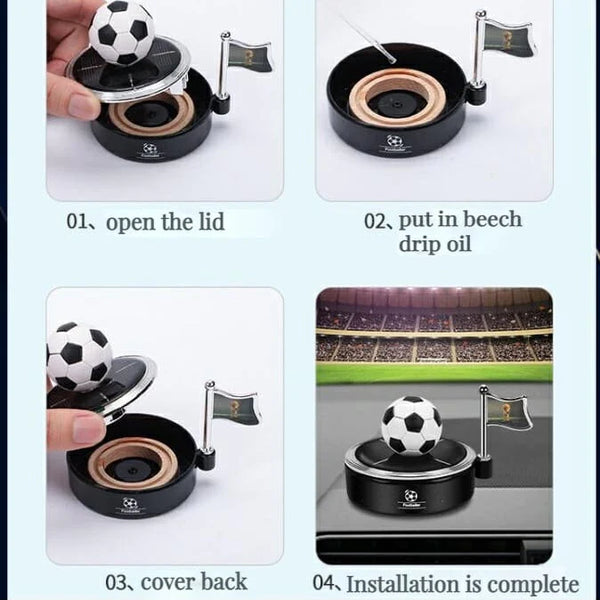 01、open the lid

02、put in beech drip oil

03、cover back

04、Installation is complete