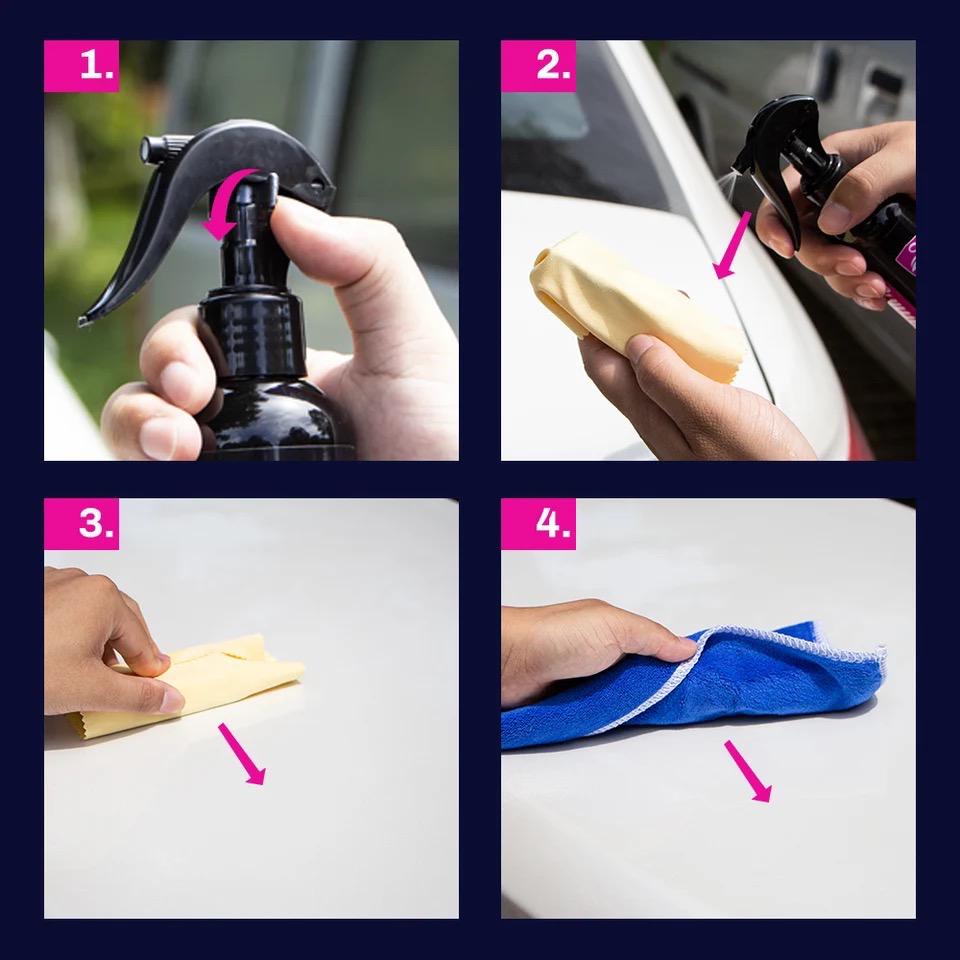 1.

2.

3.

4.