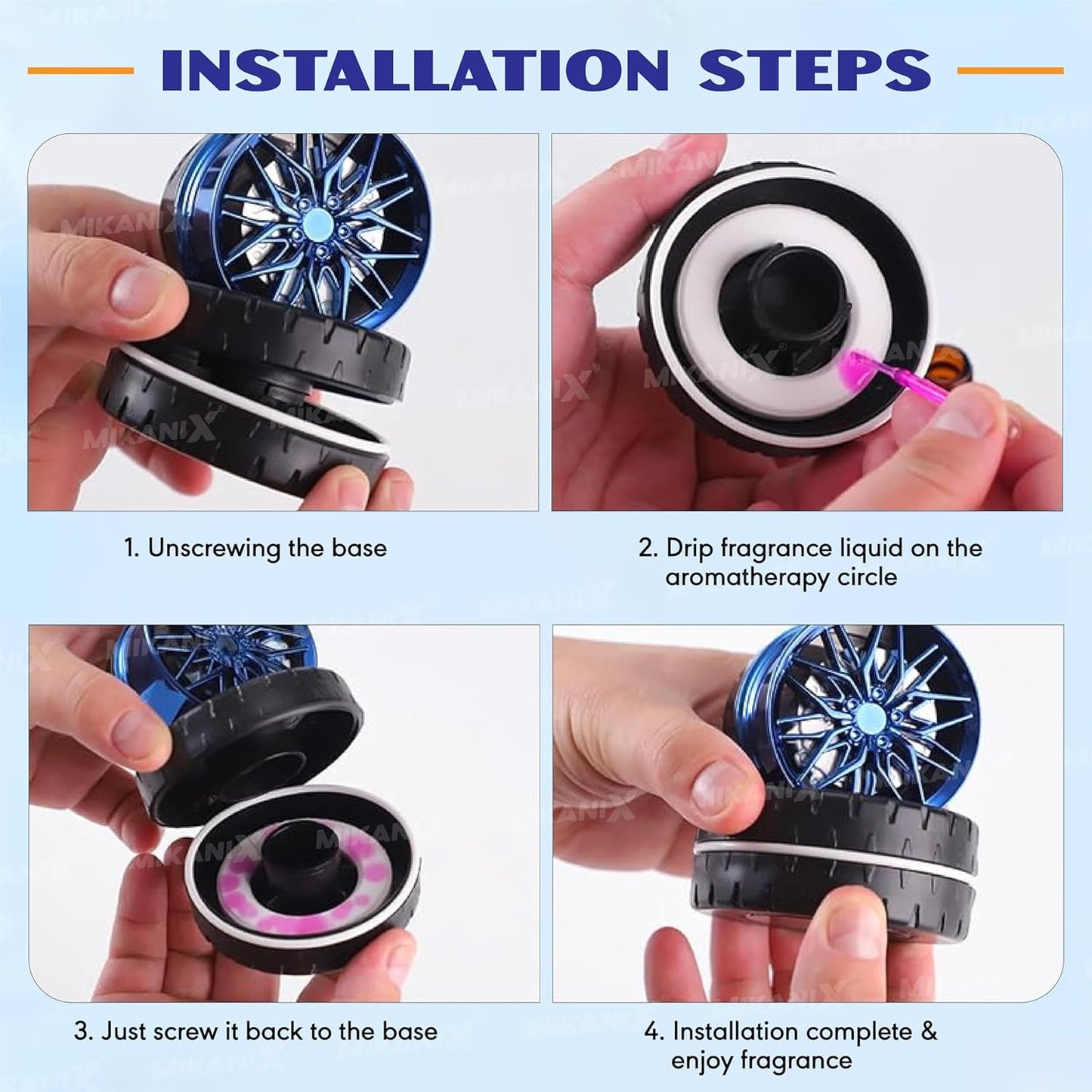 INSTALLATION STEPS

MIKANIX

1. Unscrewing the base

2. Drip fragrance liquid on the aromatherapy circle

3. Just screw it back to the base

4. Installation complete & enjoy fragrance